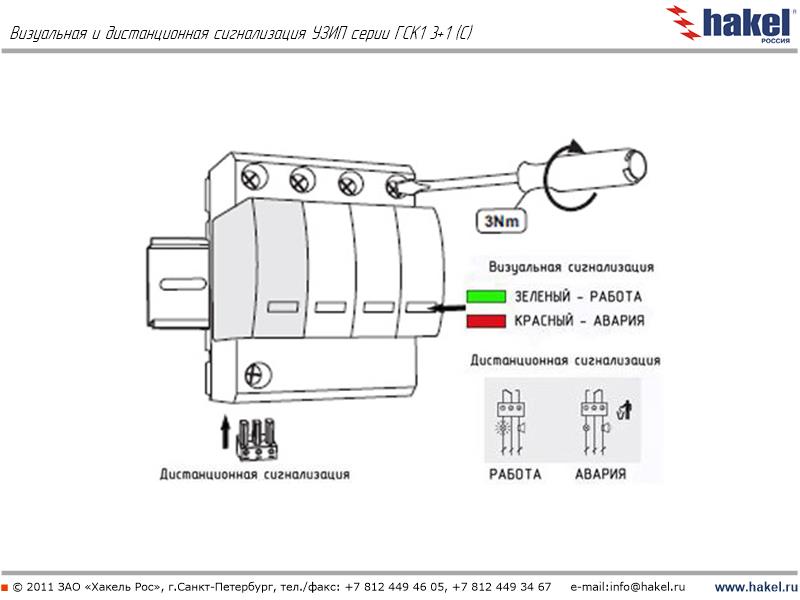 Визуальная и дистанционная сигнализация УЗИП серии ГСК1 3+1 (С)

hakel
РОССИЯ

3Nm

Визуальная сигнализация

ЗЕЛЕНЫЙ - РАБОТА

КРАСНЫЙ - АВАРИЯ

Дистанционная сигнализация

РАБОТА

АВАРИЯ

Дистанционная сигнализация

© 2011 ЗАО «Хакель Рос», г.Санкт-Петербург, тел./факс: +7 812 449 46 05, +7 812 449 34 67 e-mail:info@hakel.ru www.hakel.ru