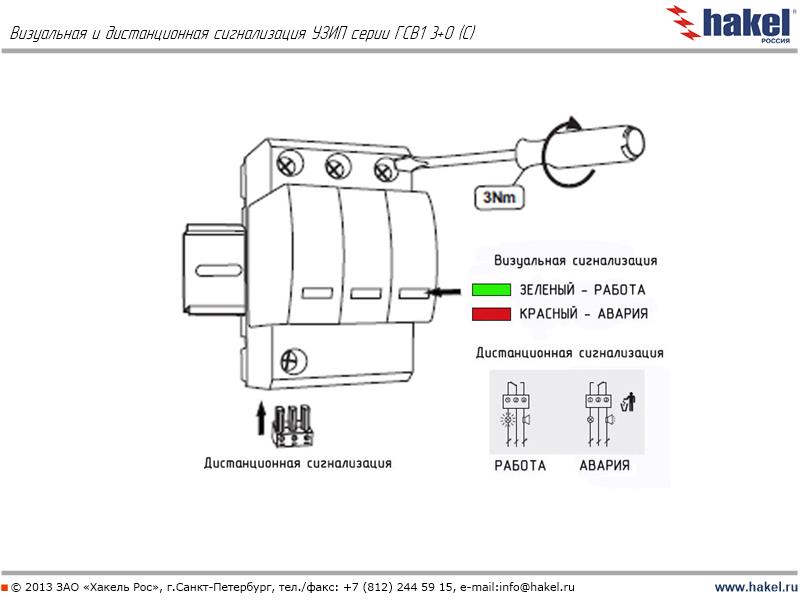 Визуальная и дистанционная сигнализация УЗИП серии ГСВ1 3+0 (С)

hakel
РОССИЯ

3Nm

Визуальная сигнализация

ЗЕЛЕНЫЙ - РАБОТА

КРАСНЫЙ - АВАРИЯ

Дистанционная сигнализация

РАБОТА

АВАРИЯ

Дистанционная сигнализация

© 2013 ЗАО «Хакель Рос», г.Санкт-Петербург, тел./факс: +7 (812) 244 59 15, e-mail:info@hakel.ru

www.hakel.ru