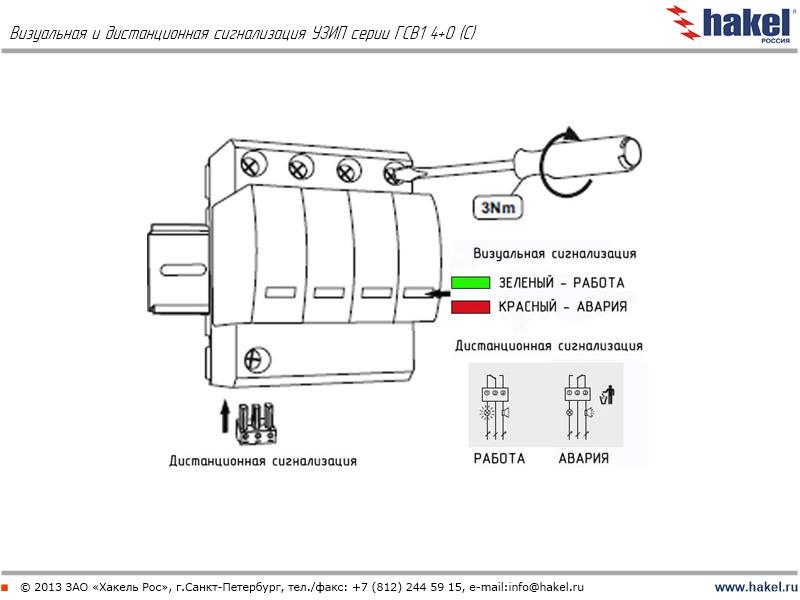 Визуальная и дистанционная сигнализация УЗИП серии ГСВ1 4+0 (С)

hakel
РОССИЯ

3Nm

Визуальная сигнализация

ЗЕЛЕНЫЙ - РАБОТА

КРАСНЫЙ - АВАРИЯ

Дистанционная сигнализация

РАБОТА АВАРИЯ

Дистанционная сигнализация

© 2013 ЗАО «Хакель Рос», г.Санкт-Петербург, тел./факс: +7 (812) 244 59 15, e-mail:info@hakel.ru

www.hakel.ru