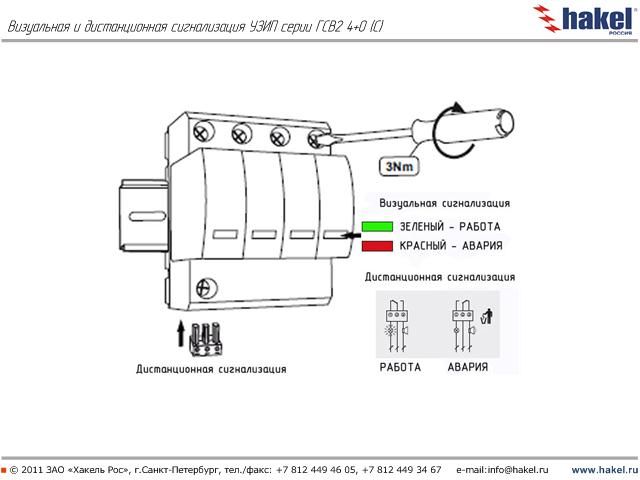 Визуальная и дистанционная сигнализация УЗИП серии ГСВ2 4+0 (С)

hakel
РОССИЯ

3Nm

Визуальная сигнализация

ЗЕЛЕНЫЙ - РАБОТА

КРАСНЫЙ - АВАРИЯ

Дистанционная сигнализация

РАБОТА

АВАРИЯ

Дистанционная сигнализация

© 2011 ЗАО «Хакель Рос», г.Санкт-Петербург, тел./факс: +7 812 449 46 05, +7 812 449 34 67 e-mail:info@hakel.ru www.hakel.ru