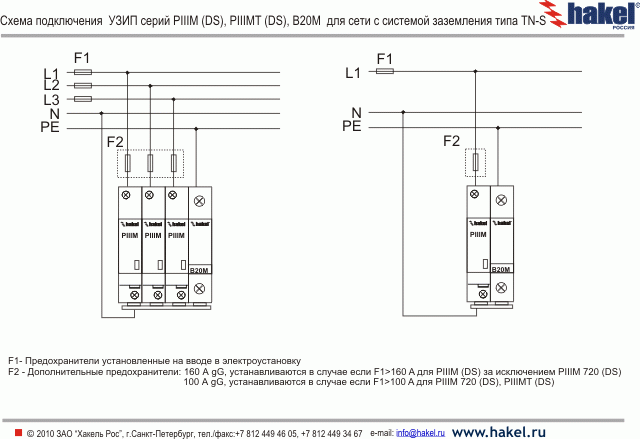 Схема подключения УЗИП серий PIIIM (DS), PIIIMT (DS), B20M для сети с системой заземления типа TN-S

hakel
РОССИЯ

F1
L1
L2
L3
N
PE
F2

hakel
PIIIM
hakel
PIIIM
hakel
PIIIM
hakel
B20M

F1
L1
N
PE
F2

hakel
PIIIM
hakel
B20M

F1- Предохранители установленные на вводе в электроустановку
F2 - Дополнительные предохранители: 160 A gG, устанавливаются в случае если F1>160 A для PIIIM (DS) за исключением PIIIM 720 (DS)
100 A gG, устанавливаются в случае если F1>100 A для PIIIM 720 (DS), PIIIMT (DS)

© 2010 ЗАО "Хакель Рос", г.Санкт-Петербург, тел./факс:+7 812 449 46 05, +7 812 449 34 67 e-mail: info@hakel.ru www.hakel.ru