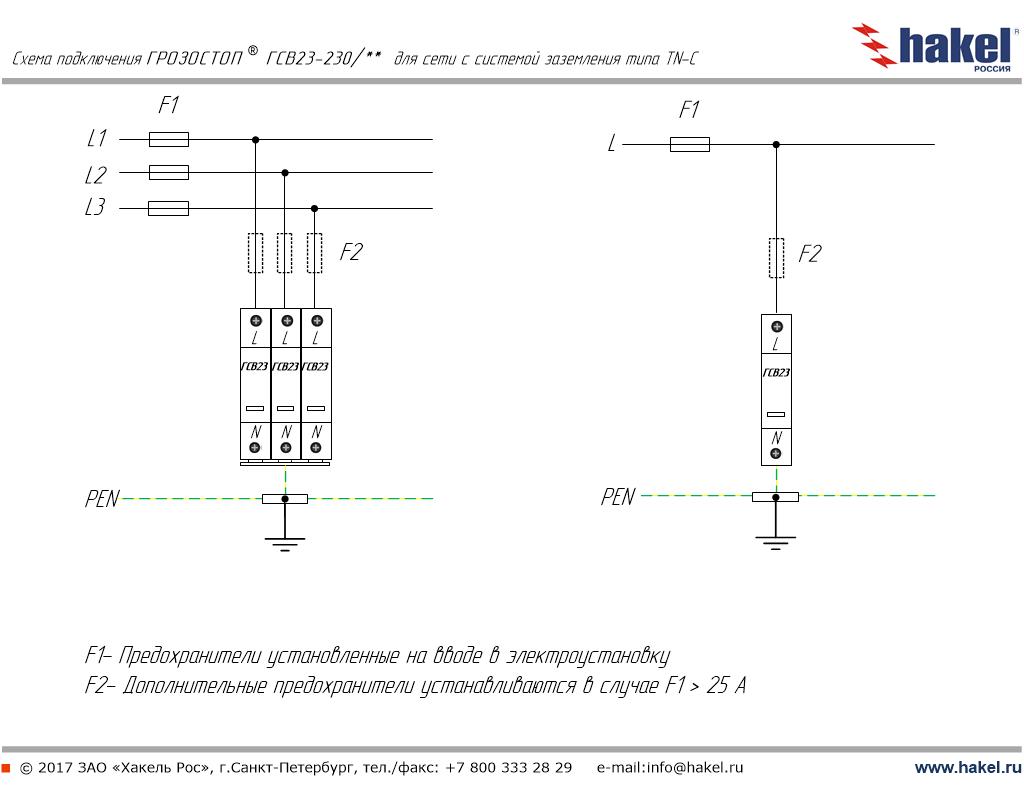 Схема подключения ГРОЗОСТОП ® ГСВ23-230/** для сети с системой заземления типа TN-C

hakel
РОССИЯ

F1
L1
L2
L3
F2
L L L
ГСВ23 ГСВ23 ГСВ23
N N N
PEN

F1
L
F2
L
ГСВ23
N
PEN

F1- Предохранители установленные на вводе в электроустановку
F2- Дополнительные предохранители устанавливаются в случае F1 > 25 A

© 2017 ЗАО «Хакель Рос», г.Санкт-Петербург, тел./факс: +7 800 333 28 29 e-mail:info@hakel.ru www.hakel.ru