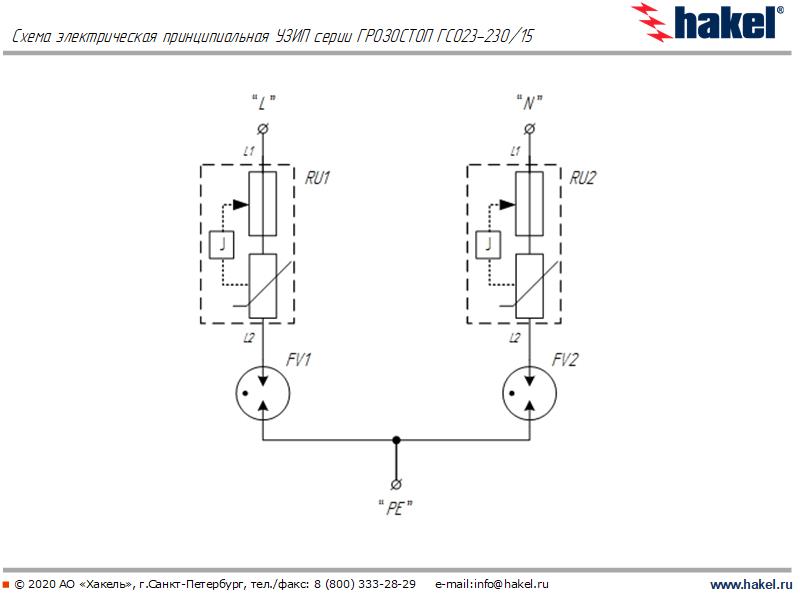 hakel®

Схема электрическая принципиальная УЗИП серии ГРОЗОСТОП ГС023-230/15

"L"

L1

RU1

J

L2

FV1

"N"

L1

RU2

J

L2

FV2

"PE"

© 2020 АО «Хакель», г.Санкт-Петербург, тел./факс: 8 (800) 333-28-29 e-mail:info@hakel.ru

www.hakel.ru