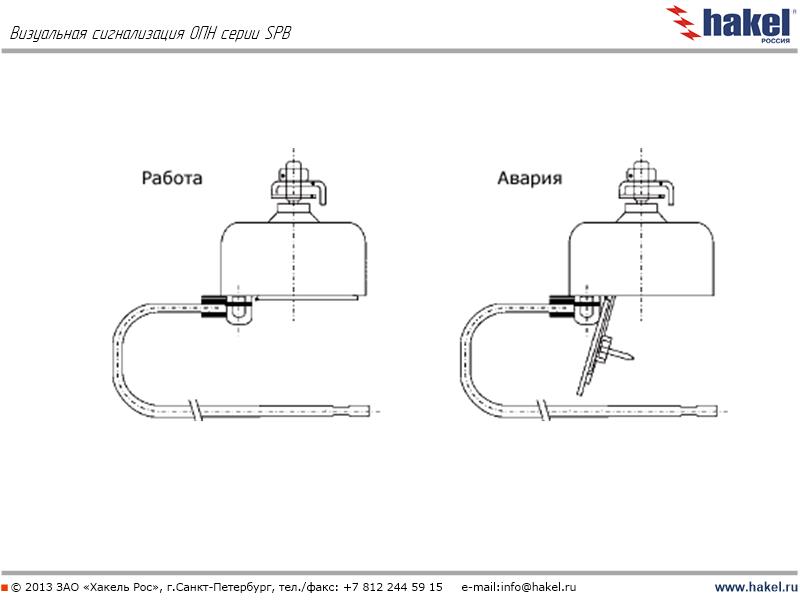 Визуальная сигнализация ОПН серии SPB

hakel®
РОССИЯ

Работа

Авария

© 2013 ЗАО «Хакель Рос», г.Санкт-Петербург, тел./факс: +7 812 244 59 15 e-mail:info@hakel.ru

www.hakel.ru