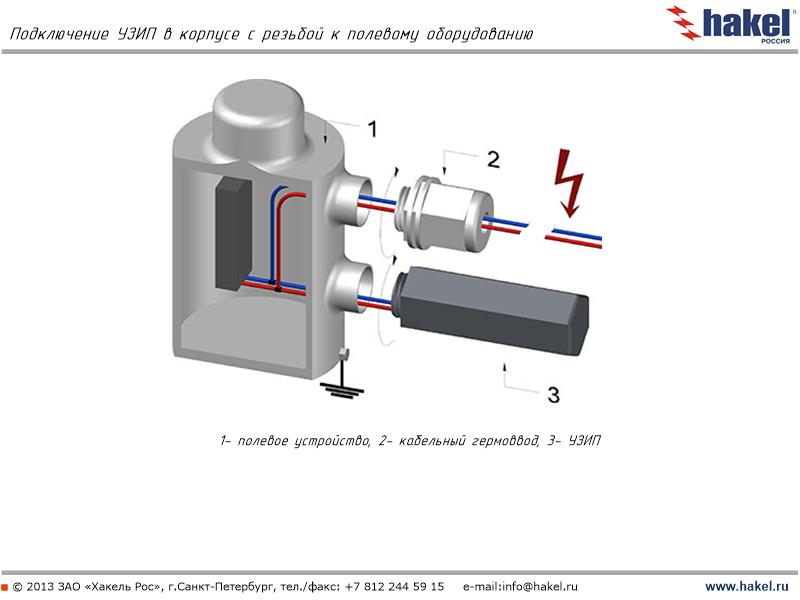 Подключение УЗИП в корпусе с резьбой к полевому оборудованию

hakel® РОССИЯ

1

2

3

1- полевое устройство, 2- кабельный гермоввод, 3- УЗИП

© 2013 ЗАО «Хакель Рос», г.Санкт-Петербург, тел./факс: +7 812 244 59 15 e-mail:info@hakel.ru

www.hakel.ru