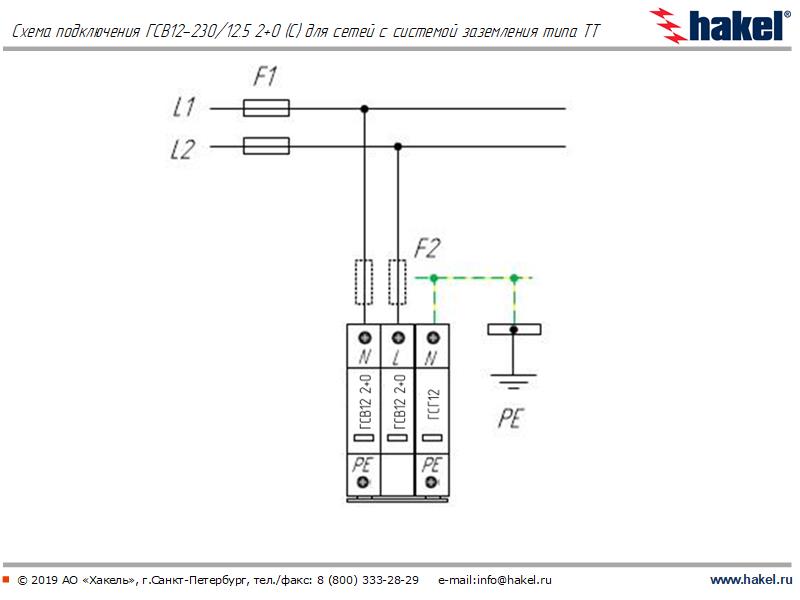 Схема подключения ГСВ12-230/12.5 2+0 (С) для сетей с системой заземления типа ТТ

hakel®

F1

L1

L2

F2

N

L

N

ГСВ12 2+0

ГСВ12 2+0

ГСГ12

PE

PE

PE

© 2019 АО «Хакель», г.Санкт-Петербург, тел./факс: 8 (800) 333-28-29 e-mail:info@hakel.ru

www.hakel.ru