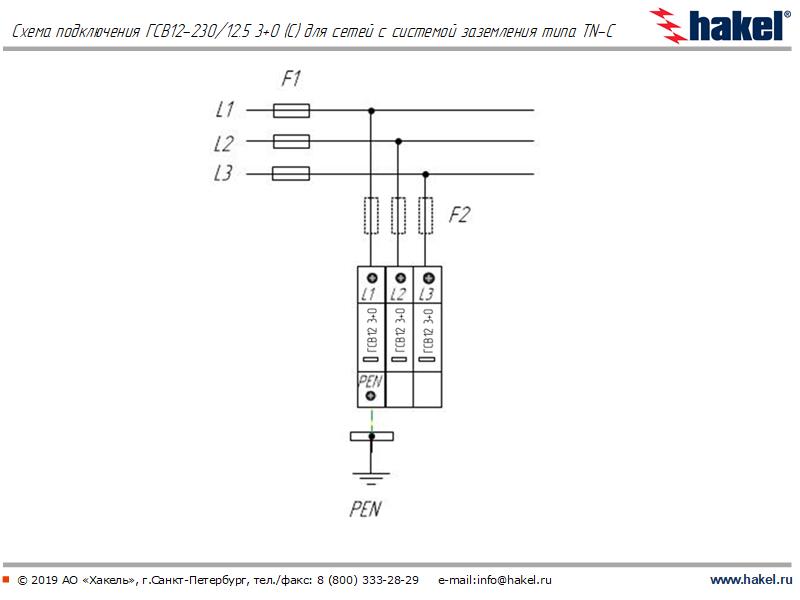 Схема подключения ГСВ12-230/12.5 3+0 (С) для сетей с системой заземления типа TN-C

hakel®

F1

L1

L2

L3

F2

L1 L2 L3

ГСВ12 3+0 ГСВ12 3+0 ГСВ12 3+0

PEN

PEN

© 2019 АО «Хакель», г.Санкт-Петербург, тел./факс: 8 (800) 333-28-29 e-mail:info@hakel.ru

www.hakel.ru