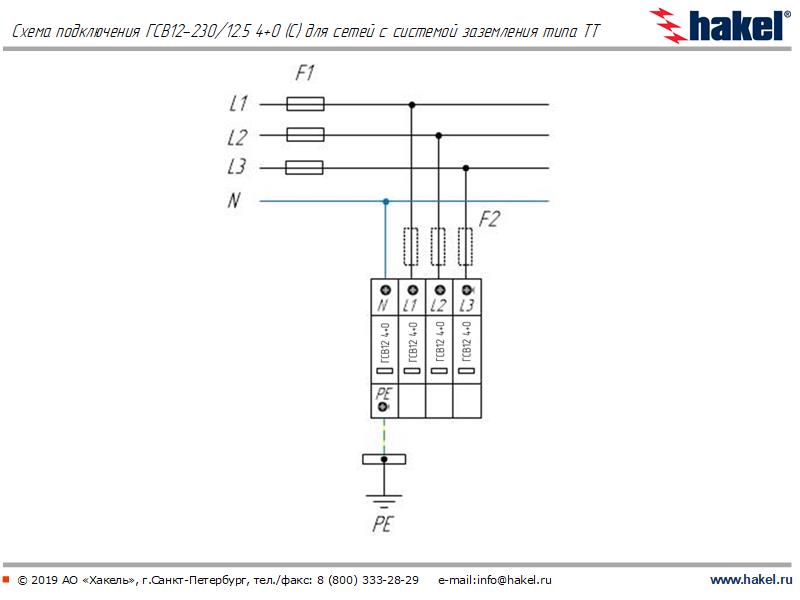 Схема подключения ГСВ12-230/12.5 4+0 (С) для сетей с системой заземления типа ТТ

hakel®

F1

L1

L2

L3

N

F2

N L1 L2 L3

ГСВ12 4+0 ГСВ12 4+0 ГСВ12 4+0 ГСВ12 4+0

PE

PE

© 2019 АО «Хакель», г.Санкт-Петербург, тел./факс: 8 (800) 333-28-29 e-mail:info@hakel.ru

www.hakel.ru