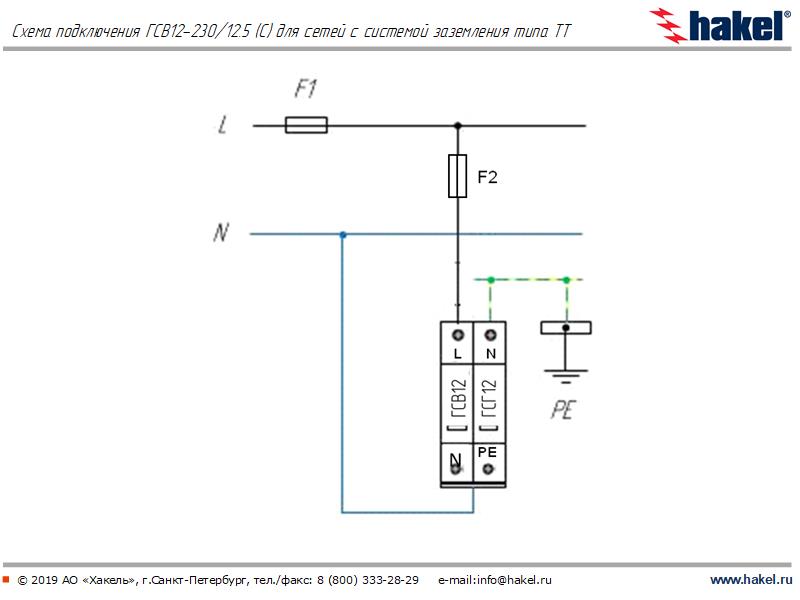 Схема подключения ГСВ12-230/12.5 (С) для сетей с системой заземления типа ТТ

hakel®

F1

L

F2

N

L

N

ГСВ12

ГСГ12

N

PE

PE

© 2019 АО «Хакель», г.Санкт-Петербург, тел./факс: 8 (800) 333-28-29 e-mail:info@hakel.ru

www.hakel.ru