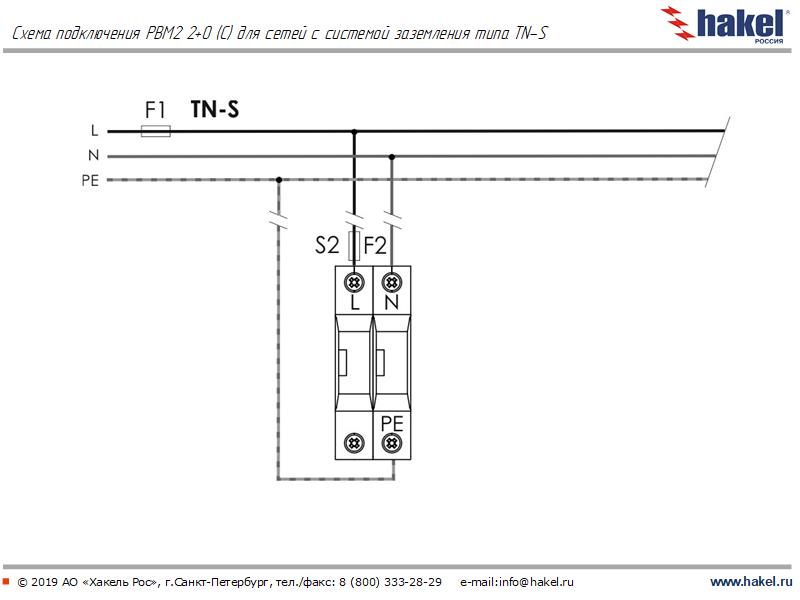 Схема подключения РВМ2 2+0 (С) для сетей с системой заземления типа TN-S

hakel®
РОССИЯ

F1 TN-S

L
N
PE

S2 F2

L N

PE

© 2019 АО «Хакель Рос», г.Санкт-Петербург, тел./факс: 8 (800) 333-28-29 e-mail:info@hakel.ru

www.hakel.ru